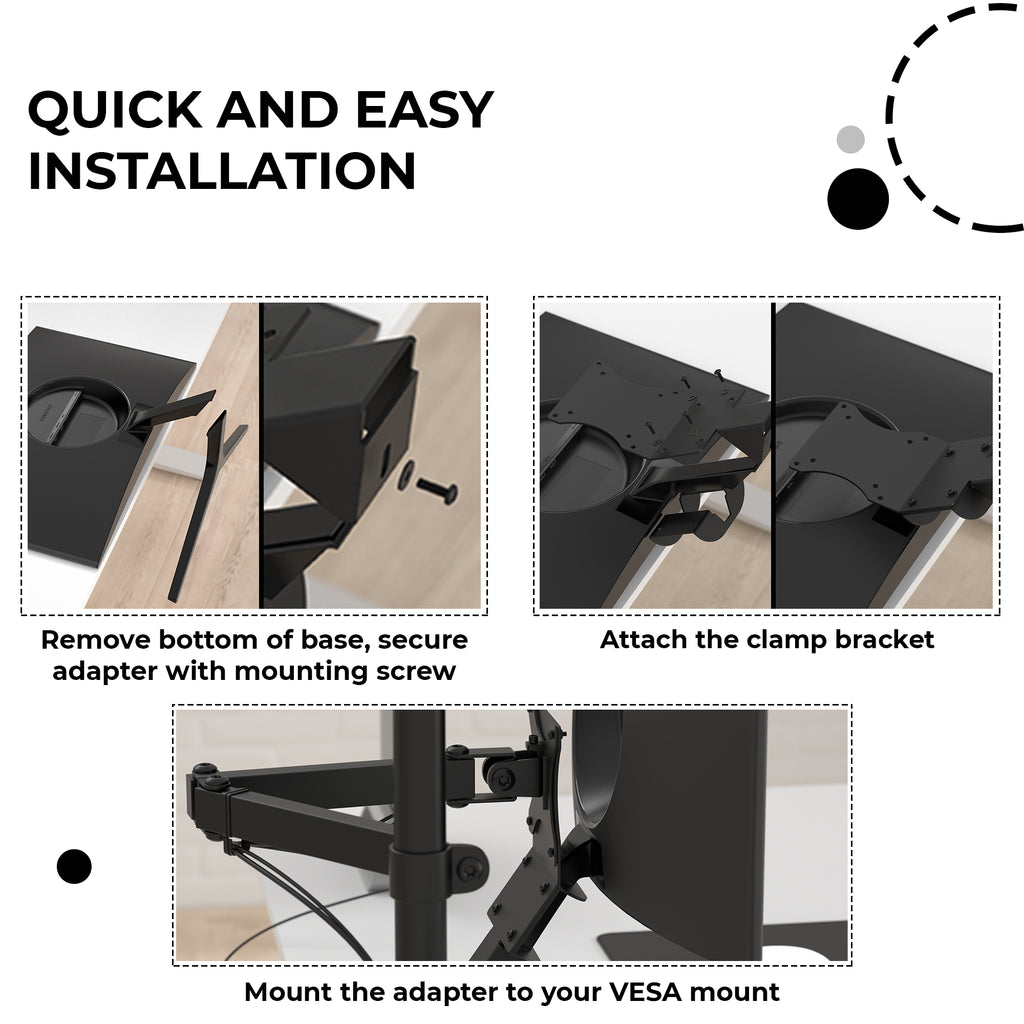 QUICK AND EASY INSTALLATION

Remove bottom of base, secure adapter with mounting screw

Attach the clamp bracket

Mount the adapter to your VESA mount